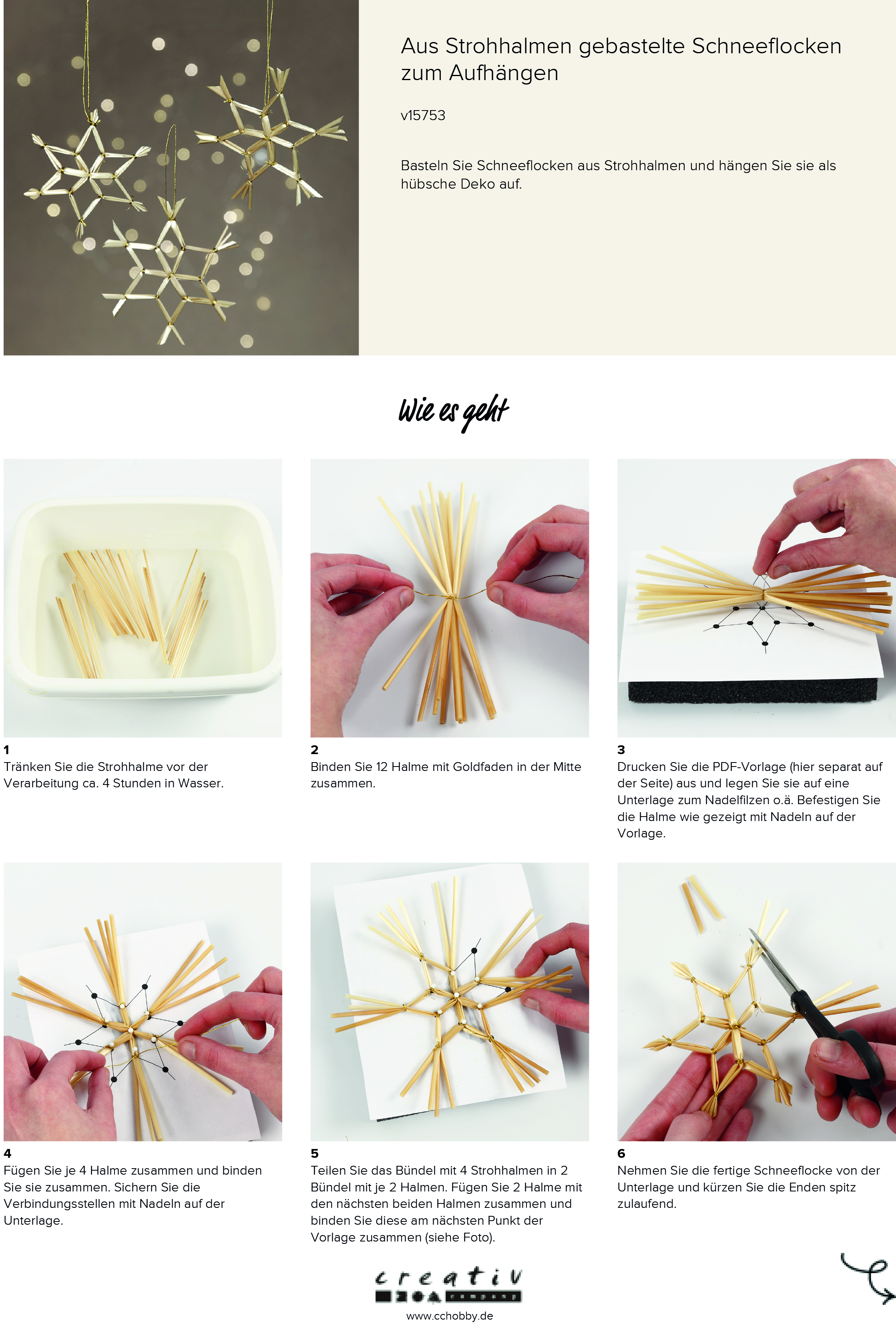 Aus Strohhalmen gebastelte Schneeflocken zum Aufhängen

v15753

Basteln Sie Schneeflocken aus Strohhalmen und hängen Sie sie als hübsche Deko auf.

Wie es geht

1
Tränken Sie die Strohhalme vor der Verarbeitung ca. 4 Stunden in Wasser.

2
Binden Sie 12 Halme mit Goldfaden in der Mitte zusammen.

3
Drucken Sie die PDF-Vorlage (hier separat auf der Seite) aus und legen Sie sie auf eine Unterlage zum Nadelfilzen o.ä. Befestigen Sie die Halme wie gezeigt mit Nadeln auf der Vorlage.

4
Fügen Sie je 4 Halme zusammen und binden Sie sie zusammen. Sichern Sie die Verbindungsstellen mit Nadeln auf der Unterlage.

5
Teilen Sie das Bündel mit 4 Strohhalmen in 2 Bündel mit je 2 Halmen. Fügen Sie 2 Halme mit den nächsten beiden Halmen zusammen und binden Sie diese am nächsten Punkt der Vorlage zusammen (siehe Foto).

6
Nehmen Sie die fertige Schneeflocke von der Unterlage und kürzen Sie die Enden spitz zulaufend.

creativ company

www.cchobby.de