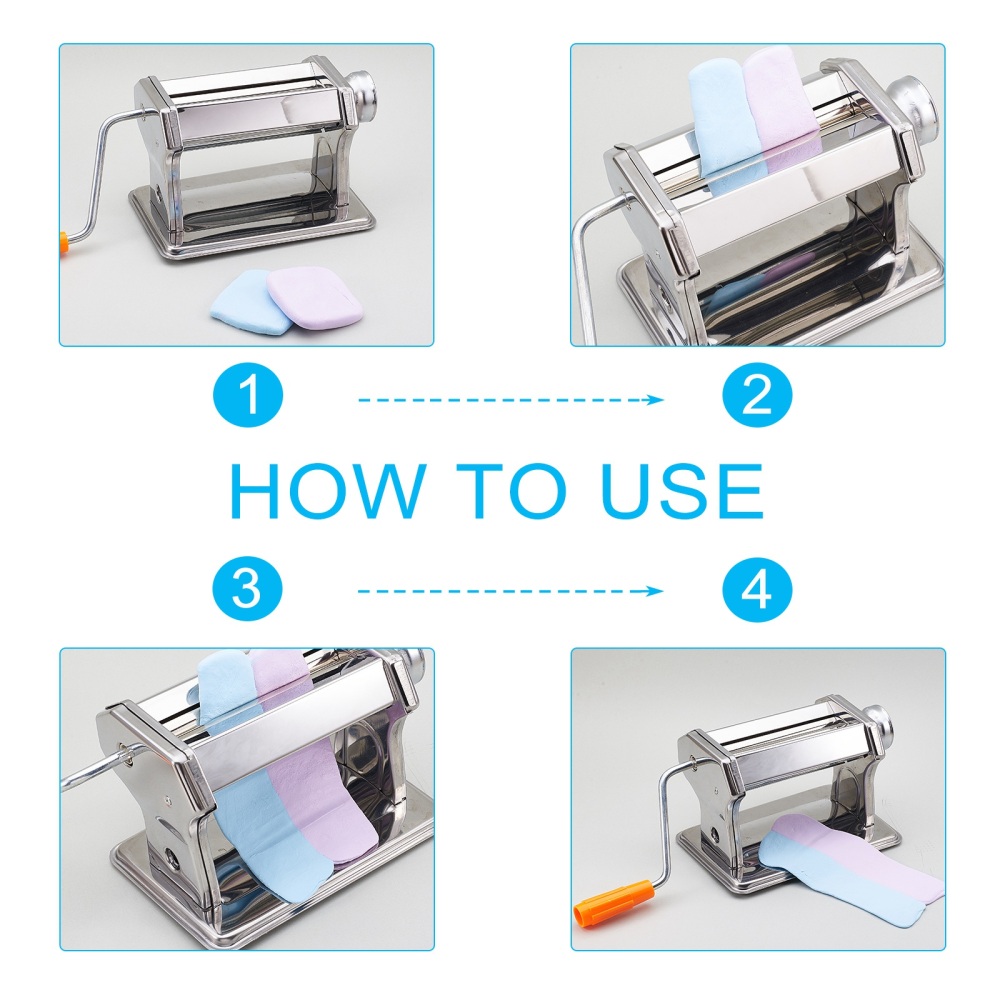 1

2

HOW TO USE

3

4