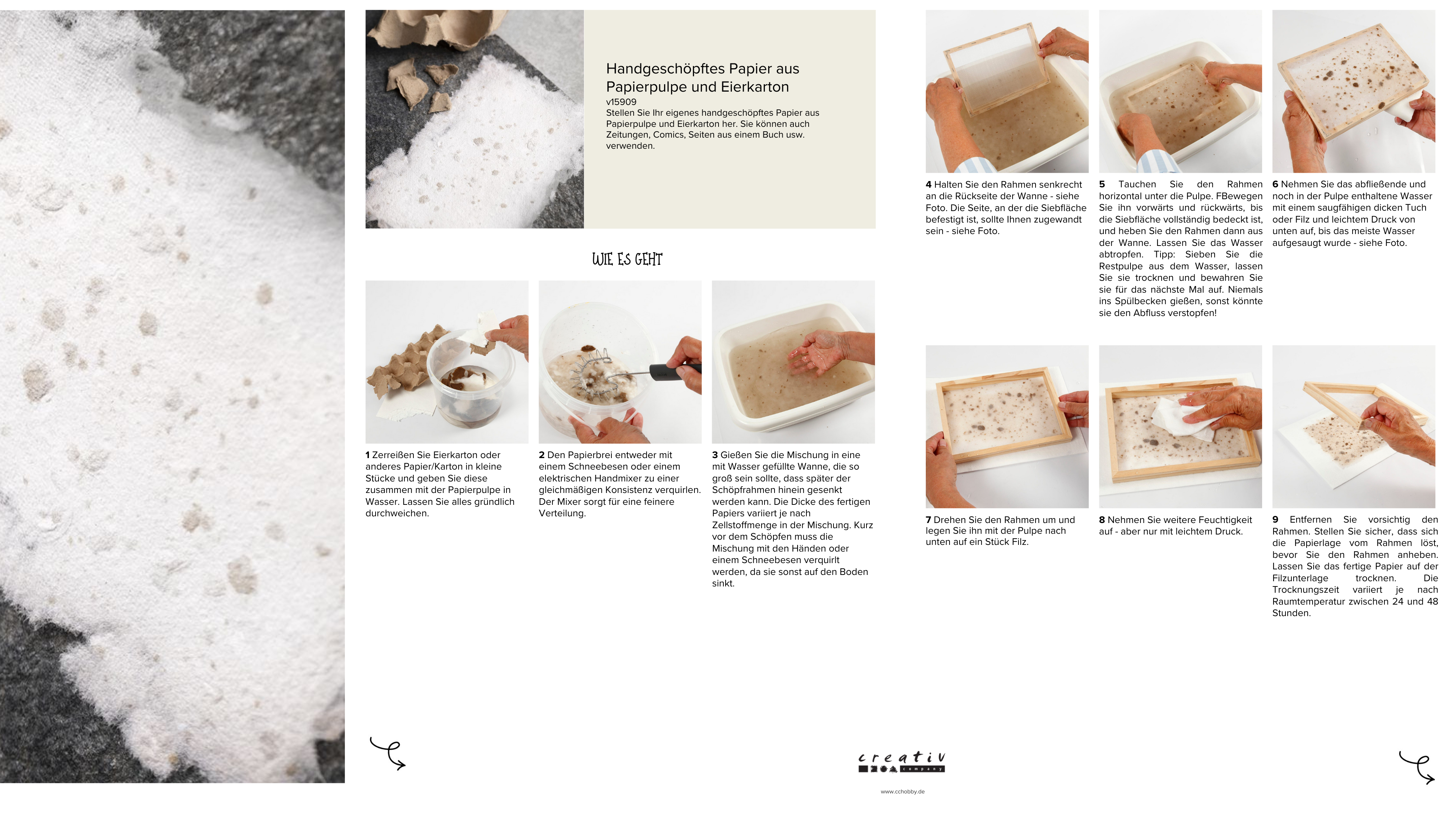 Handgeschöpftes Papier aus Papierpulpe und Eierkarton
v15909
Stellen Sie Ihr eigenes handgeschöpftes Papier aus Papierpulpe und Eierkarton her. Sie können auch Zeitungen, Comics, Seiten aus einem Buch usw. verwenden.

WIE ES GEHT

1 Zerreißen Sie Eierkarton oder anderes Papier/Karton in kleine Stücke und geben Sie diese zusammen mit der Papierpulpe in Wasser. Lassen Sie alles gründlich durchweichen.

2 Den Papierbrei entweder mit einem Schneebesen oder einem elektrischen Handmixer zu einer gleichmäßigen Konsistenz verquirlen. Der Mixer sorgt für eine feinere Verteilung.

3 Gießen Sie die Mischung in eine mit Wasser gefüllte Wanne, die so groß sein sollte, dass später der Schöpfrahmen hinein gesenkt werden kann. Die Dicke des fertigen Papiers variiert je nach Zellstoffmenge in der Mischung. Kurz vor dem Schöpfen muss die Mischung mit den Händen oder einem Schneebesen verquirlt werden, da sie sonst auf den Boden sinkt.

4 Halten Sie den Rahmen senkrecht an die Rückseite der Wanne - siehe Foto. Die Seite, an der die Siebfläche befestigt ist, sollte Ihnen zugewandt sein - siehe Foto.

5 Tauchen Sie den Rahmen horizontal unter die Pulpe. FBewegen Sie ihn vorwärts und rückwärts, bis die Siebfläche vollständig bedeckt ist, und heben Sie den Rahmen dann aus der Wanne. Lassen Sie das Wasser abtropfen. Tipp: Sieben Sie die Restpulpe aus dem Wasser, lassen Sie sie trocknen und bewahren Sie sie für das nächste Mal auf. Niemals ins Spülbecken gießen, sonst könnte sie den Abfluss verstopfen!

6 Nehmen Sie das abfließende und noch in der Pulpe enthaltene Wasser mit einem saugfähigen dicken Tuch oder Filz und leichtem Druck von unten auf, bis das meiste Wasser aufgesaugt wurde - siehe Foto.

7 Drehen Sie den Rahmen um und legen Sie ihn mit der Pulpe nach unten auf ein Stück Filz.

8 Nehmen Sie weitere Feuchtigkeit auf - aber nur mit leichtem Druck.

9 Entfernen Sie vorsichtig den Rahmen. Stellen Sie sicher, dass sich die Papierlage vom Rahmen löst, bevor Sie den Rahmen anheben. Lassen Sie das fertige Papier auf der Filzunterlage trocknen. Die Trocknungszeit variiert je nach Raumtemperatur zwischen 24 und 48 Stunden.

creativ company
www.cchobby.de