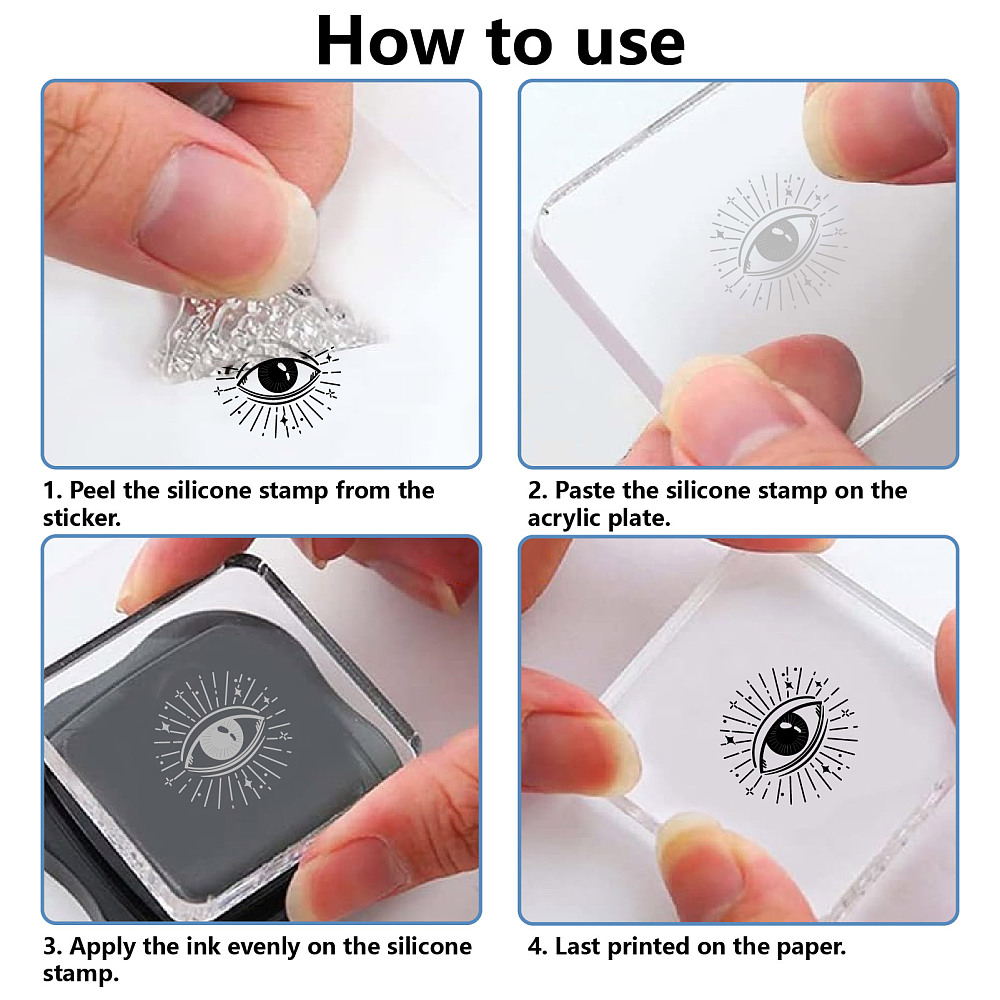 How to use

1. Peel the silicone stamp from the sticker.

2. Paste the silicone stamp on the acrylic plate.

3. Apply the ink evenly on the silicone stamp.

4. Last printed on the paper.