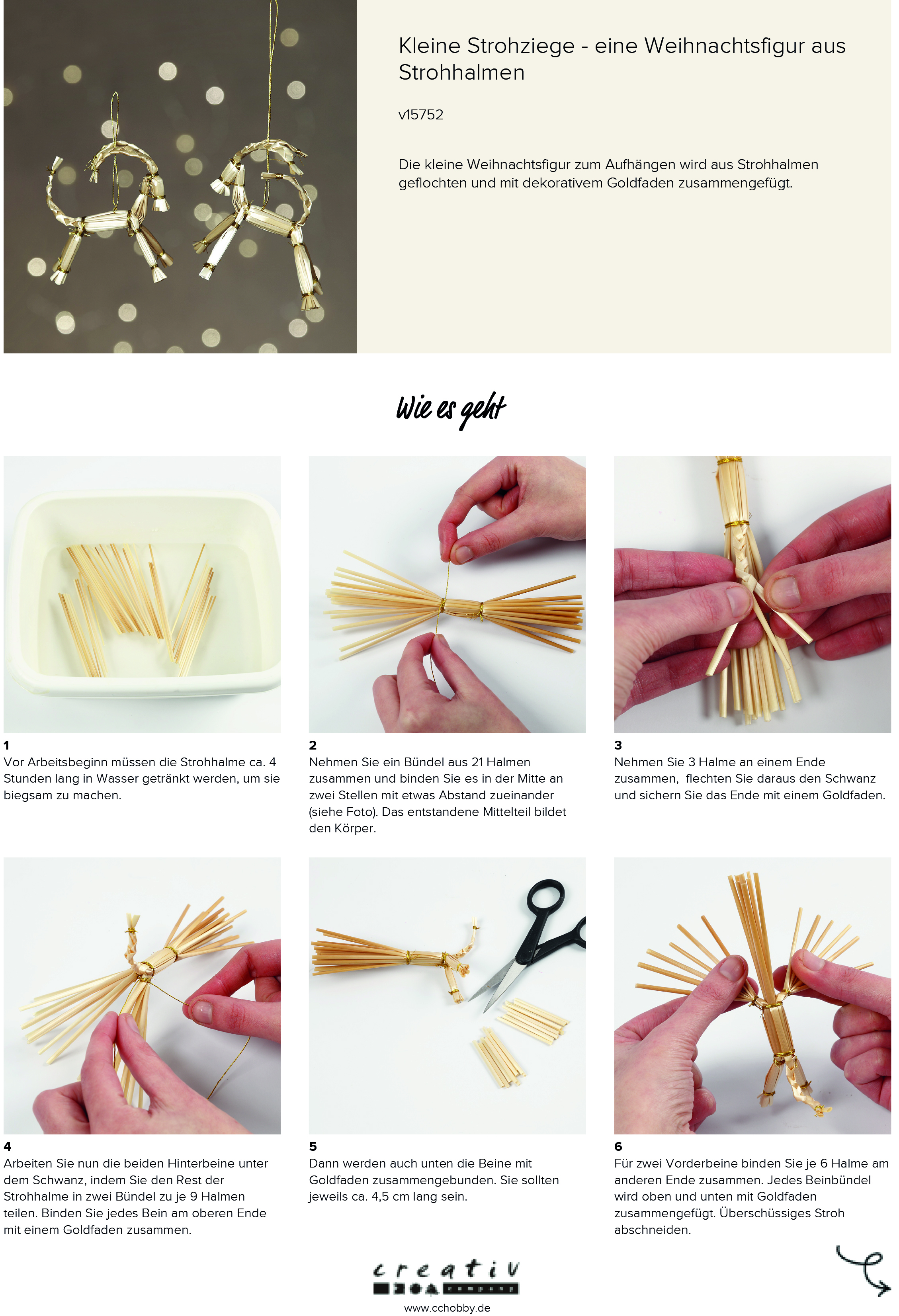 Kleine Strohziege - eine Weihnachtsfigur aus Strohhalmen

v15752

Die kleine Weihnachtsfigur zum Aufhängen wird aus Strohhalmen geflochten und mit dekorativem Goldfaden zusammengefügt.

Wie es geht

1
Vor Arbeitsbeginn müssen die Strohhalme ca. 4 Stunden lang in Wasser getränkt werden, um sie biegsam zu machen.

2
Nehmen Sie ein Bündel aus 21 Halmen zusammen und binden Sie es in der Mitte an zwei Stellen mit etwas Abstand zueinander (siehe Foto). Das entstandene Mittelteil bildet den Körper.

3
Nehmen Sie 3 Halme an einem Ende zusammen, flechten Sie daraus den Schwanz und sichern Sie das Ende mit einem Goldfaden.

4
Arbeiten Sie nun die beiden Hinterbeine unter dem Schwanz, indem Sie den Rest der Strohhalme in zwei Bündel zu je 9 Halmen teilen. Binden Sie jedes Bein am oberen Ende mit einem Goldfaden zusammen.

5
Dann werden auch unten die Beine mit Goldfaden zusammengebunden. Sie sollten jeweils ca. 4,5 cm lang sein.

6
Für zwei Vorderbeine binden Sie je 6 Halme am anderen Ende zusammen. Jedes Beinbündel wird oben und unten mit Goldfaden zusammengefügt. Überschüssiges Stroh abschneiden.

creativ company

www.cchobby.de