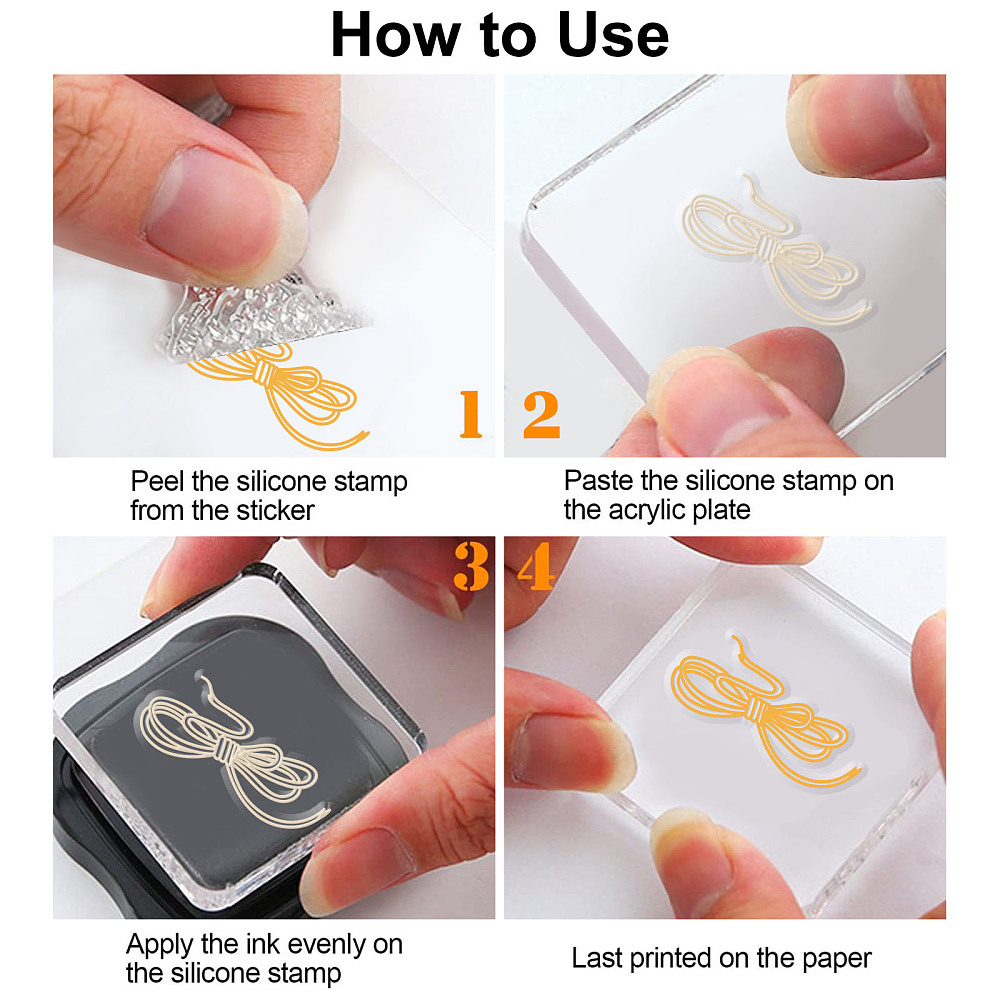 How to Use

1

Peel the silicone stamp from the sticker

2

Paste the silicone stamp on the acrylic plate

3

Apply the ink evenly on the silicone stamp

4

Last printed on the paper