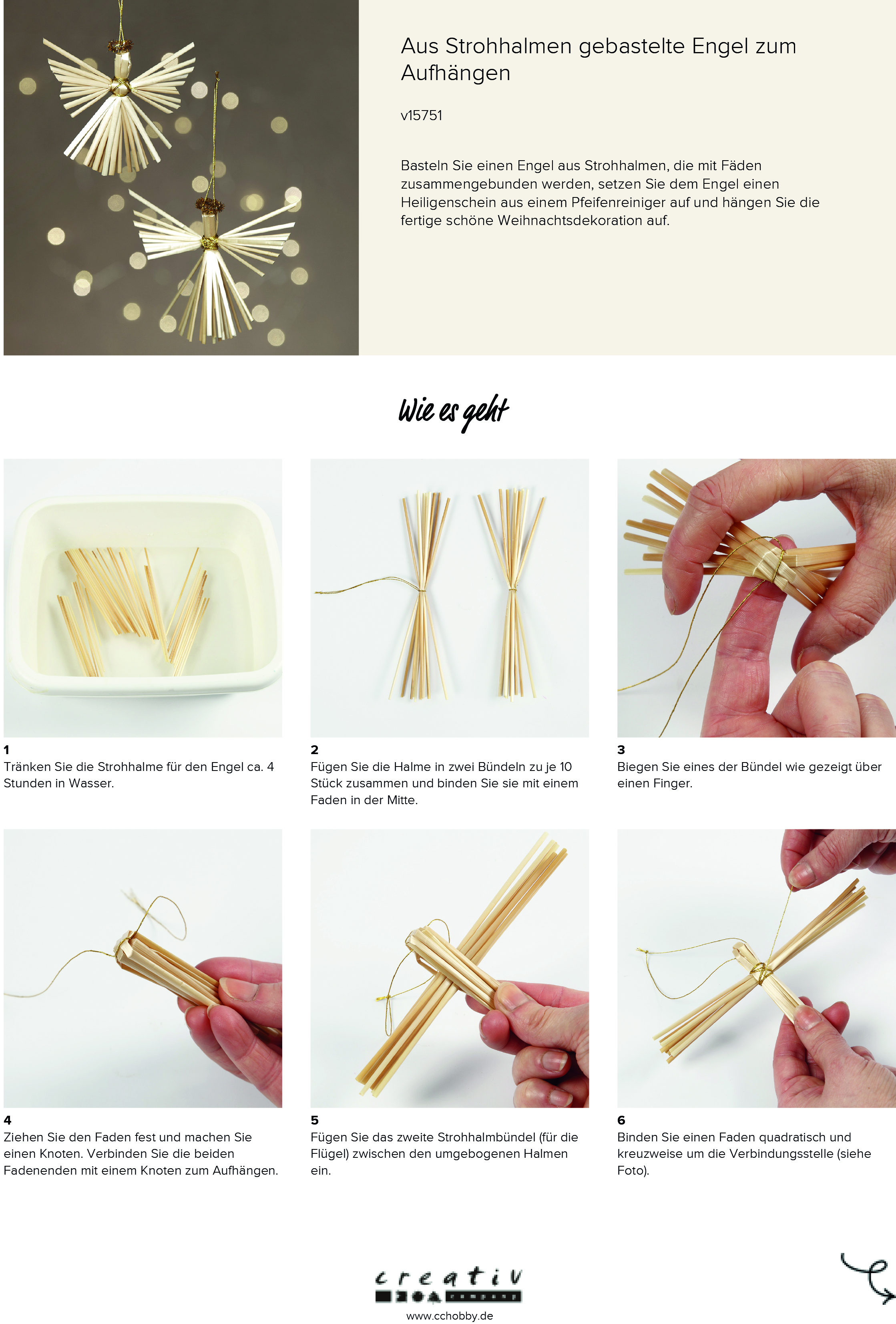 Aus Strohhalmen gebastelte Engel zum Aufhängen

v15751

Basteln Sie einen Engel aus Strohhalmen, die mit Fäden zusammengebunden werden, setzen Sie dem Engel einen Heiligenschein aus einem Pfeifenreiniger auf und hängen Sie die fertige schöne Weihnachtsdekoration auf.

Wie es geht

1
Tränken Sie die Strohhalme für den Engel ca. 4 Stunden in Wasser.

2
Fügen Sie die Halme in zwei Bündeln zu je 10 Stück zusammen und binden Sie sie mit einem Faden in der Mitte.

3
Biegen Sie eines der Bündel wie gezeigt über einen Finger.

4
Ziehen Sie den Faden fest und machen Sie einen Knoten. Verbinden Sie die beiden Fadenenden mit einem Knoten zum Aufhängen.

5
Fügen Sie das zweite Strohhalmbündel (für die Flügel) zwischen den umgebogenen Halmen ein.

6
Binden Sie einen Faden quadratisch und kreuzweise um die Verbindungsstelle (siehe Foto).

creativ company

www.cchobby.de