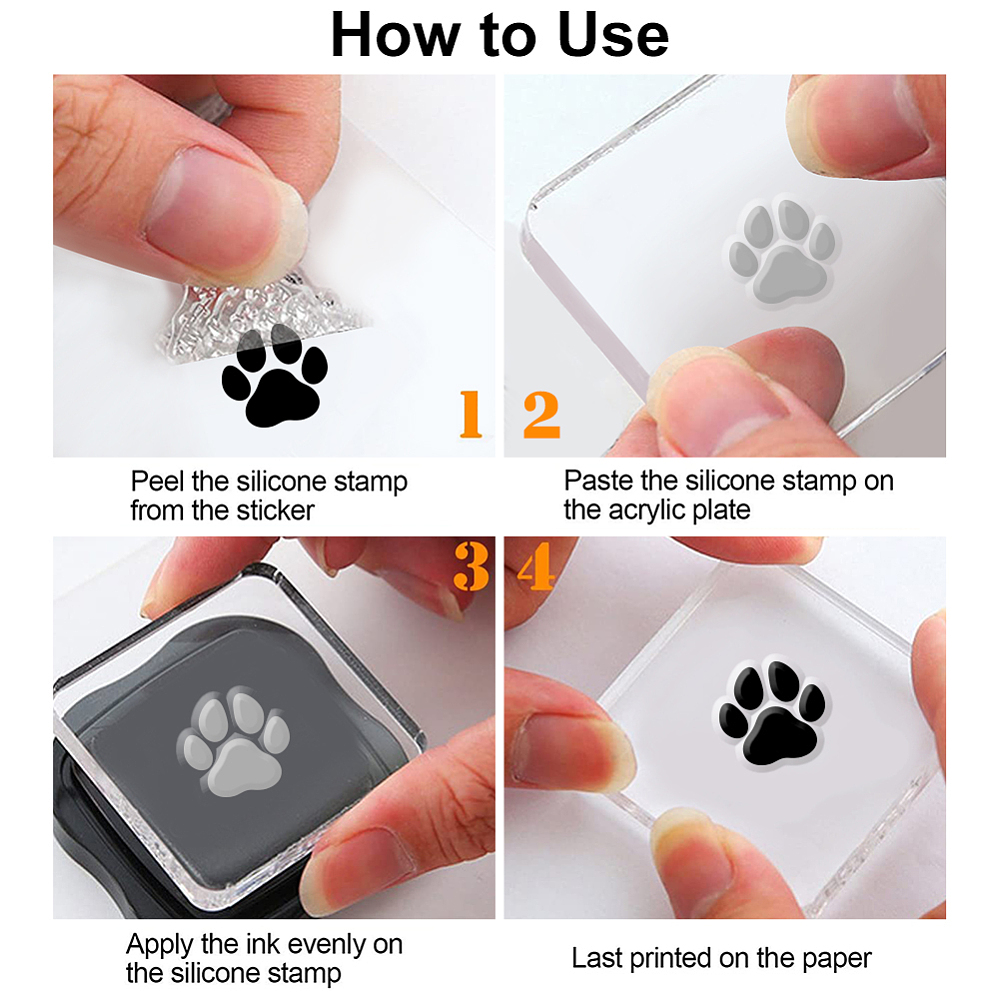 How to Use

1

Peel the silicone stamp from the sticker

2

Paste the silicone stamp on the acrylic plate

3

Apply the ink evenly on the silicone stamp

4

Last printed on the paper